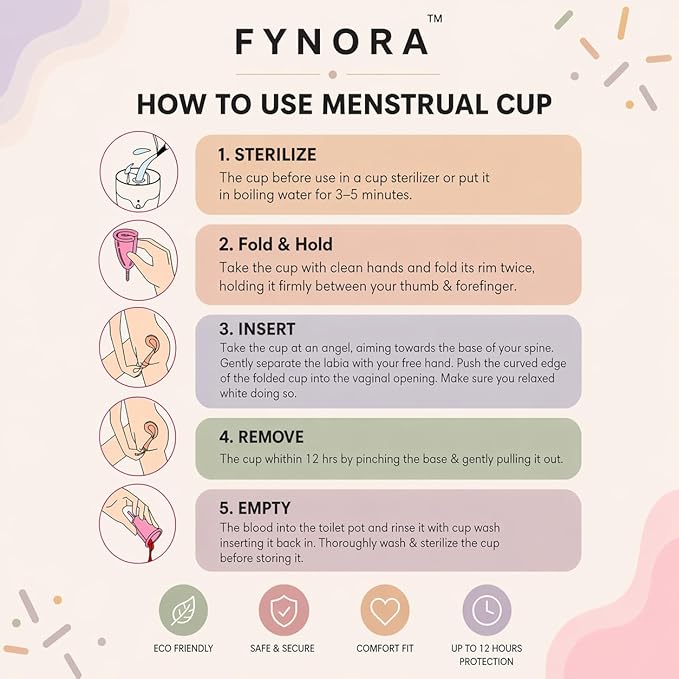 FYNORA™

HOW TO USE MENSTRUAL CUP

1. STERILIZE
The cup before use in a cup sterilizer or put it in boiling water for 3–5 minutes.

2. Fold & Hold
Take the cup with clean hands and fold its rim twice, holding it firmly between your thumb & forefinger.

3. INSERT
Take the cup at an angel, aiming towards the base of your spine. Gently separate the labia with your free hand. Push the curved edge of the folded cup into the vaginal opening. Make sure you relaxed white doing so.

4. REMOVE
The cup whithin 12 hrs by pinching the base & gently pulling it out.

5. EMPTY
The blood into the toilet pot and rinse it with cup wash inserting it back in. Thoroughly wash & sterilize the cup before storing it.

ECO FRIENDLY

SAFE & SECURE

COMFORT FIT

UP TO 12 HOURS PROTECTION