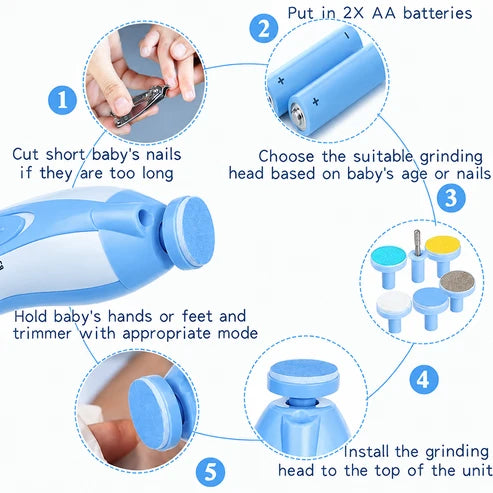 1
Cut short baby's nails if they are too long

2
Put in 2X AA batteries

Choose the suitable grinding head based on baby's age or nails
3

4
Install the grinding head to the top of the unit

5
Hold baby's hands or feet and trimmer with appropriate mode